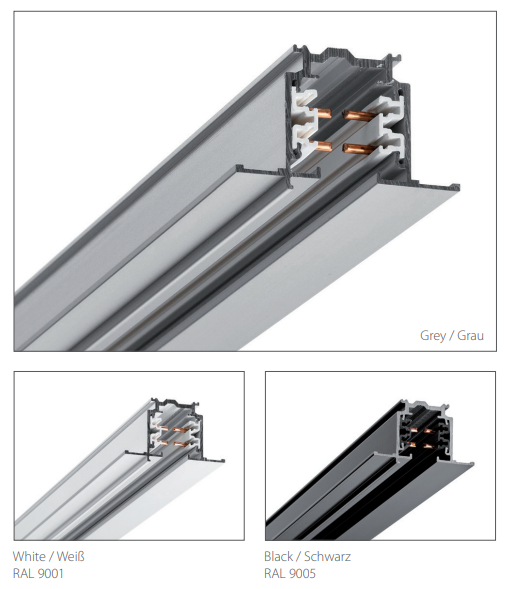 Grey / Grau

White / Weiß
RAL 9001

Black / Schwarz
RAL 9005